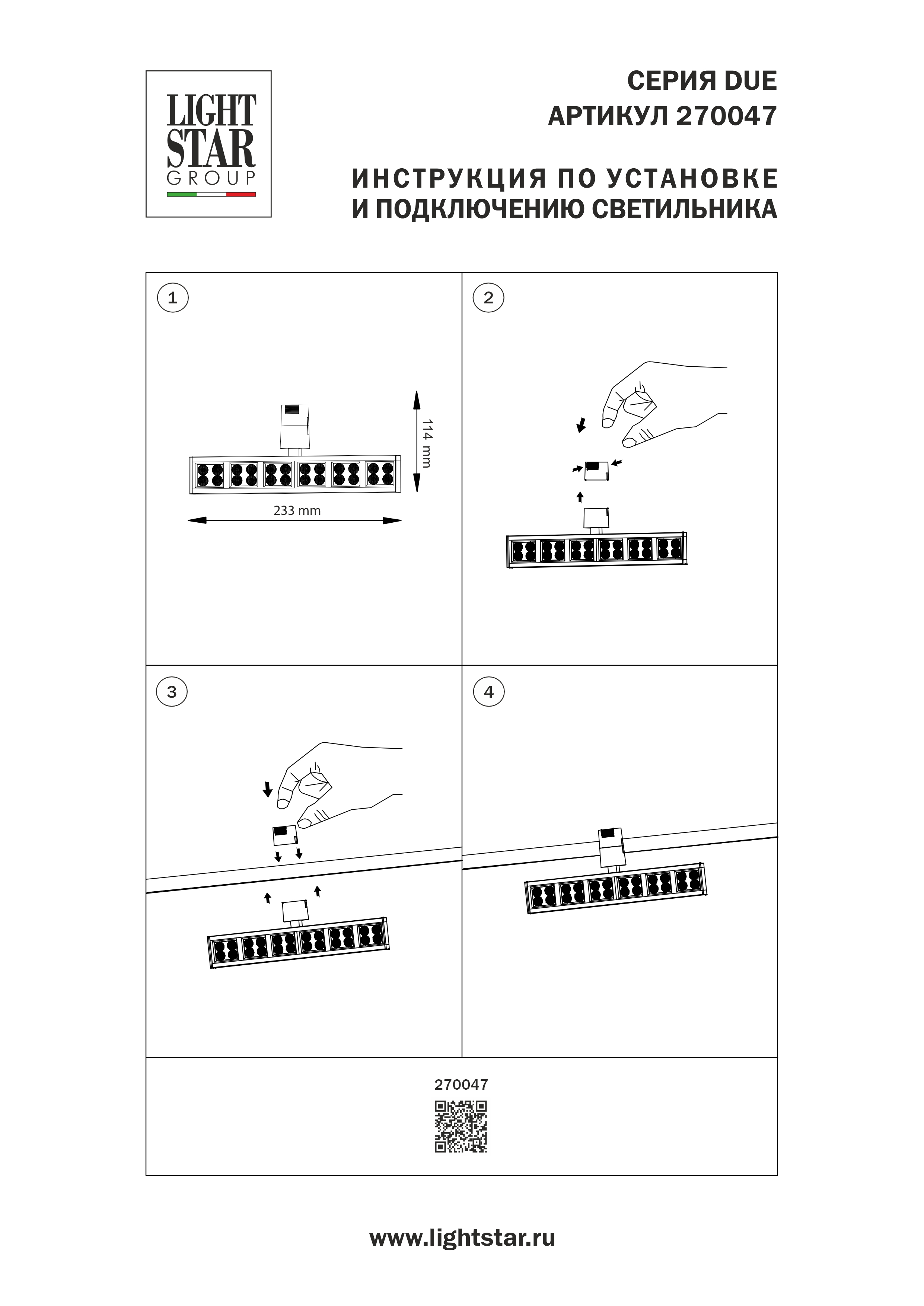 LIGHT STAR GROUP

СЕРИЯ DUE
АРТИКУЛ 270047

ИНСТРУКЦИЯ ПО УСТАНОВКЕ
И ПОДКЛЮЧЕНИЮ СВЕТИЛЬНИКА

1

114 mm

233 mm

2

3

4

270047

www.lightstar.ru