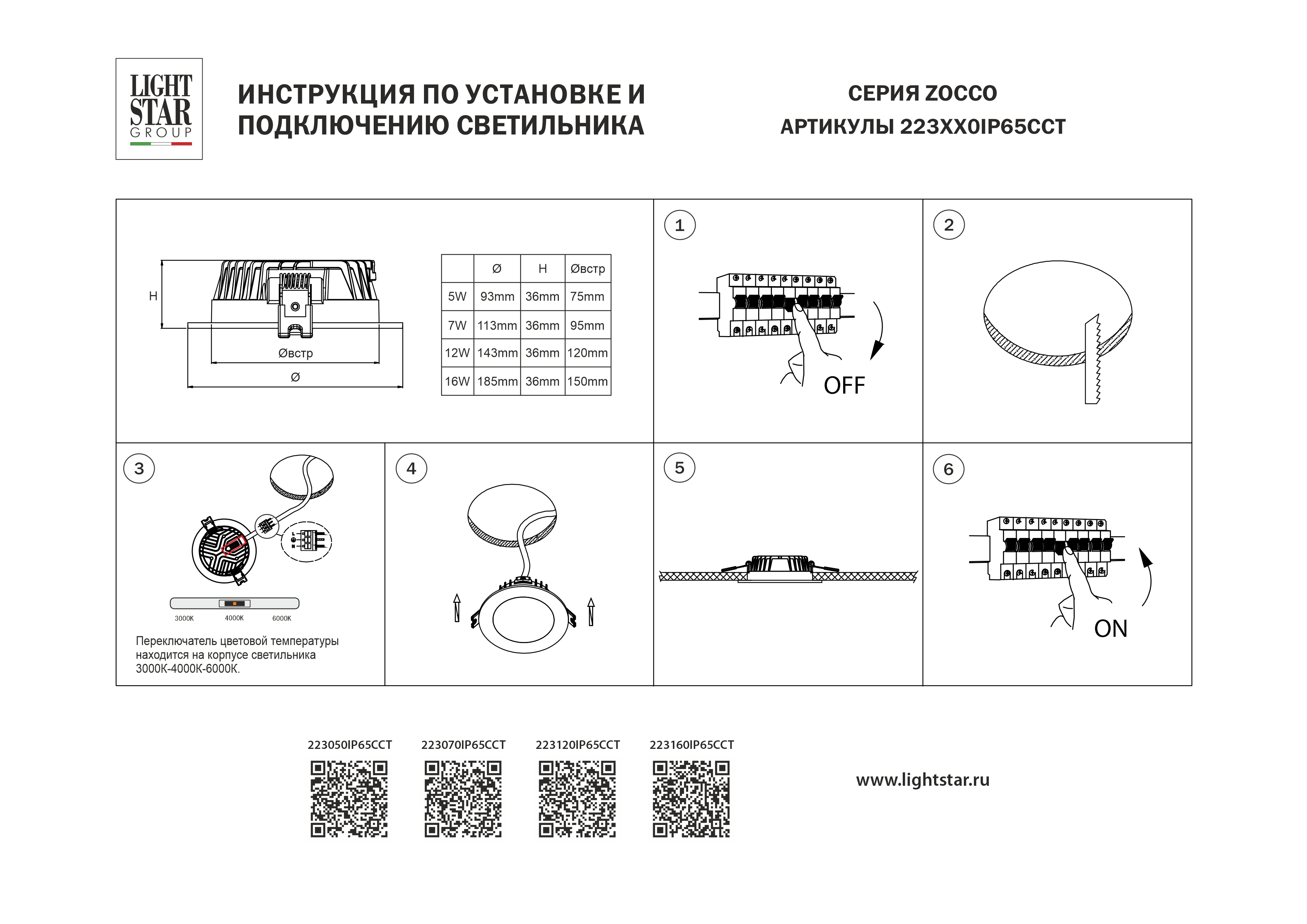 LIGHT STAR GROUP

ИНСТРУКЦИЯ ПО УСТАНОВКЕ И ПОДКЛЮЧЕНИЮ СВЕТИЛЬНИКА

СЕРИЯ ZOCCO
АРТИКУЛЫ 223XX0IP65CCT

H
Øвстр
Ø

| | Ø | H | Øвстр |
|---|---|---|---|
| 5W | 93mm | 36mm | 75mm |
| 7W | 113mm | 36mm | 95mm |
| 12W | 143mm | 36mm | 120mm |
| 16W | 185mm | 36mm | 150mm |

1
OFF

2

3
3000K 4000K 6000K
Переключатель цветовой температуры находится на корпусе светильника 3000К-4000К-6000К.

4

5

6
ON

223050IP65CCT 223070IP65CCT 223120IP65CCT 223160IP65CCT

www.lightstar.ru